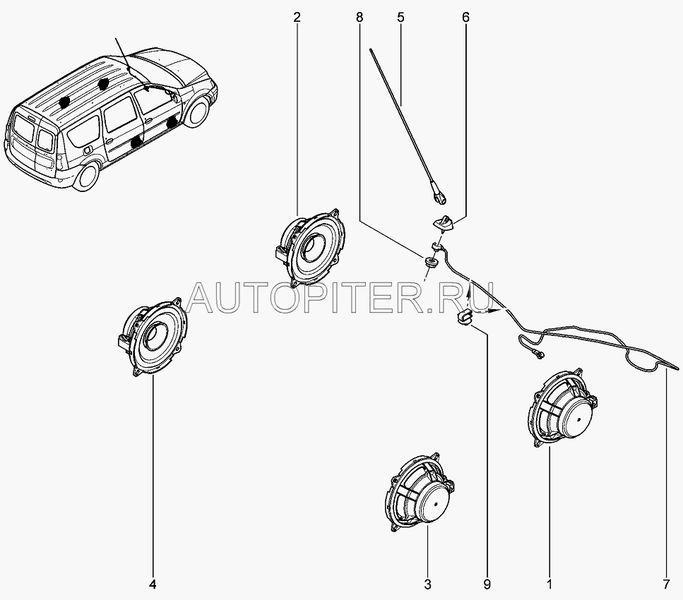 2
8
5
6
AUTOPITER.RU
4
3
9
1
7