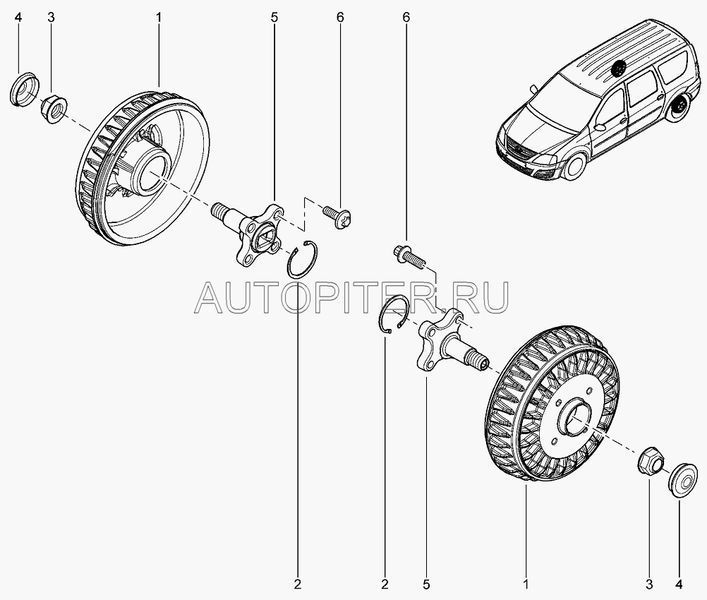 4
3
1
5
6
6
AUTOPITER.RU
2
2
5
1
3
4