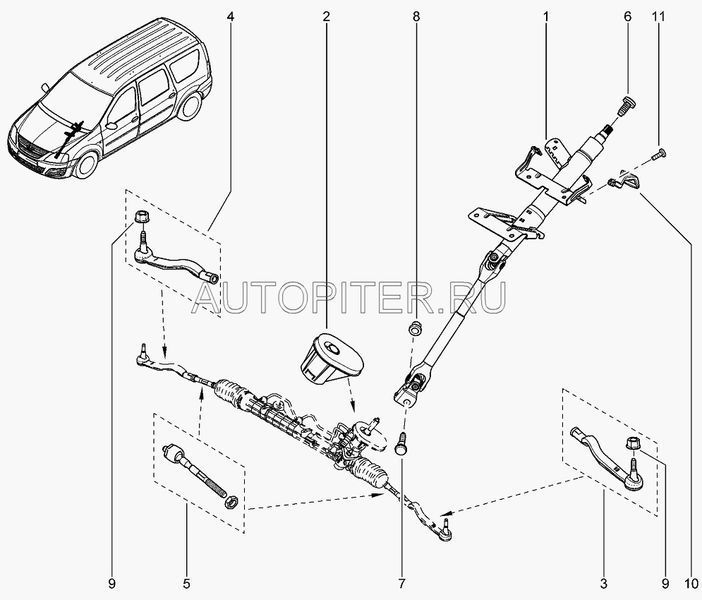 4
2
8
1
6
11
AUTOPITER.RU
9
5
7
3
9
10