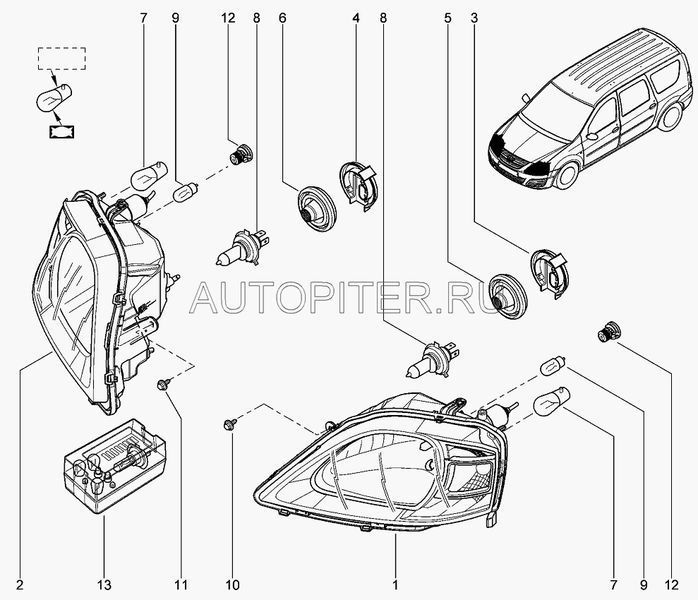 7 9 12 8 6 4 8 5 3

AUTOPITER.RU

2 13 11 10 1 7 9 12