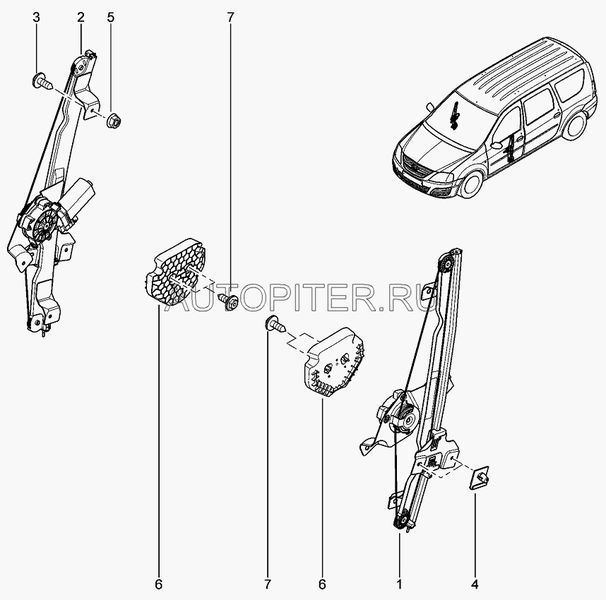 3
2
5
7
AUTOPITER.RU
6
7
6
1
4