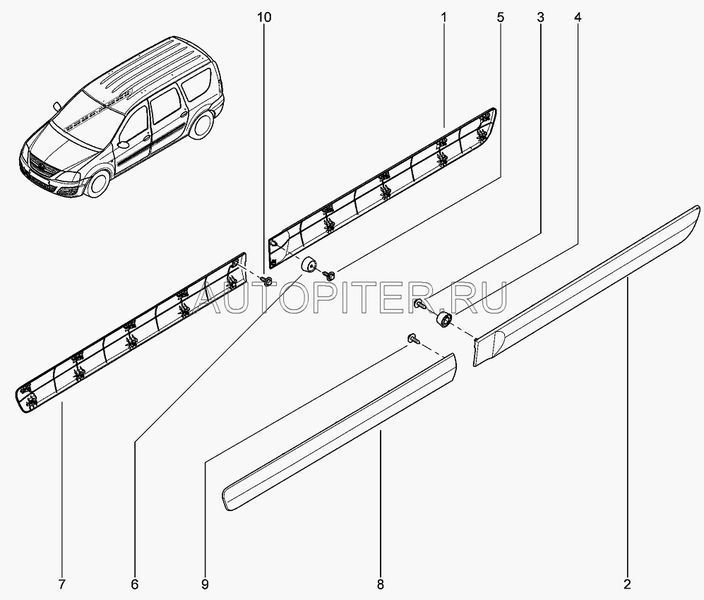 10
1
5
3
4
AUTOPITER.RU
7
6
9
8
2