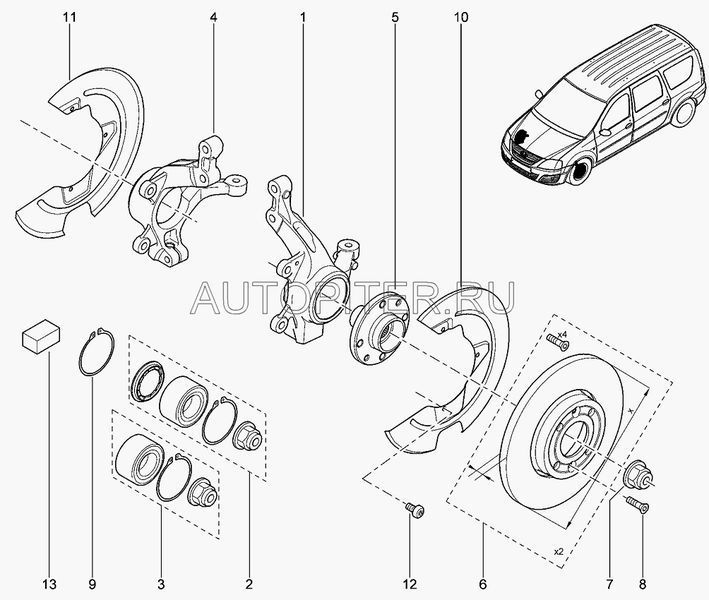 11
4
1
5
10
AUTOPITER.RU
x4
x2
13
9
3
2
12
6
7
8