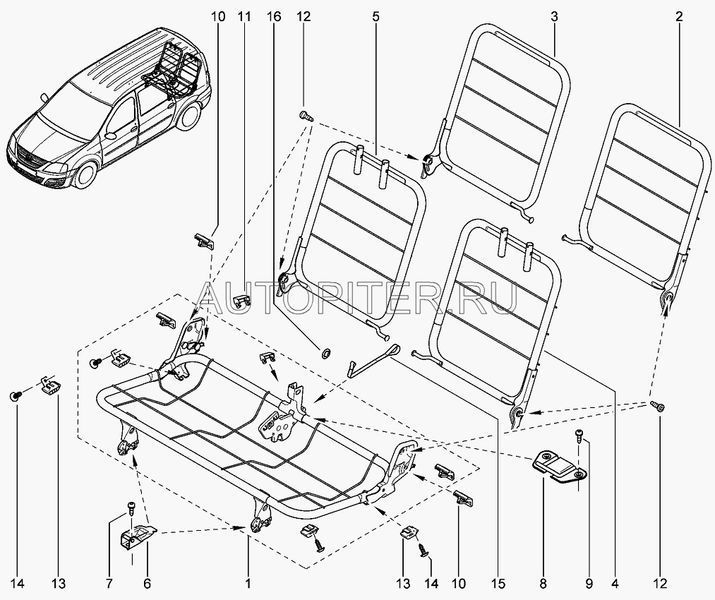 10
11
16
12
5
3
2
AUTOPITER.RU
14
13
7
6
1
13
14
10
15
8
9
4
12