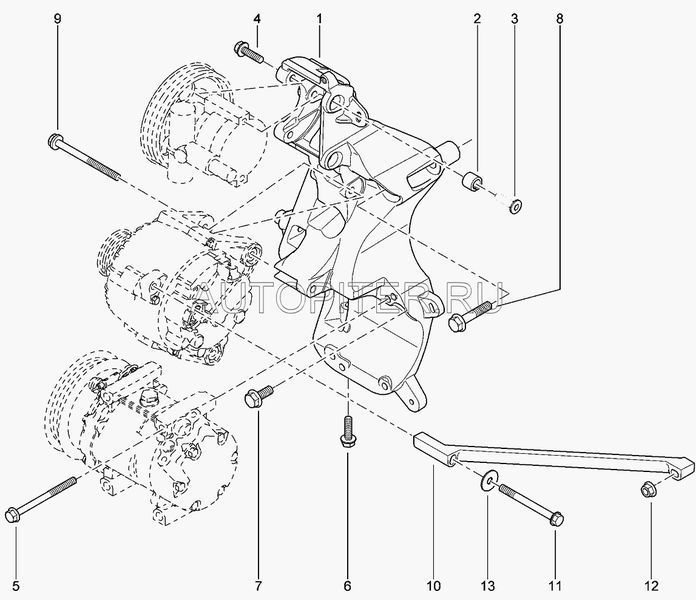 9
4
1
2
3
8
AUTOPITER.RU
5
7
6
10
13
11
12