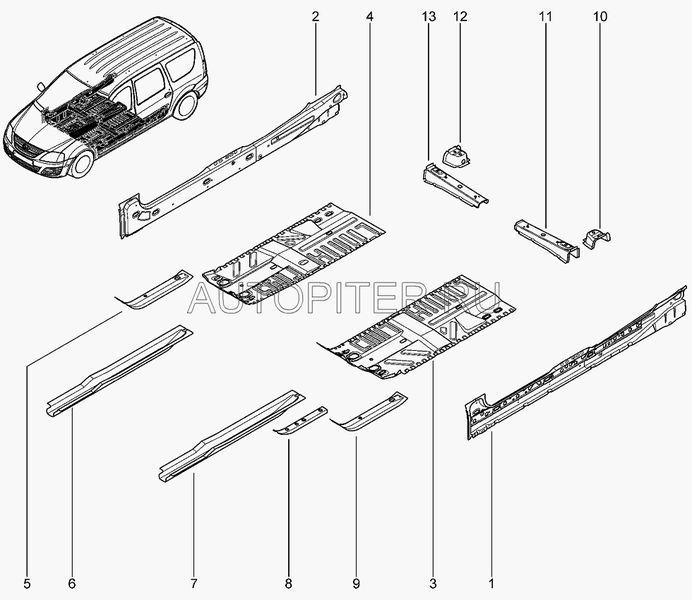 2
4
13
12
11
10
AUTOPITER.RU
5
6
7
8
9
3
1