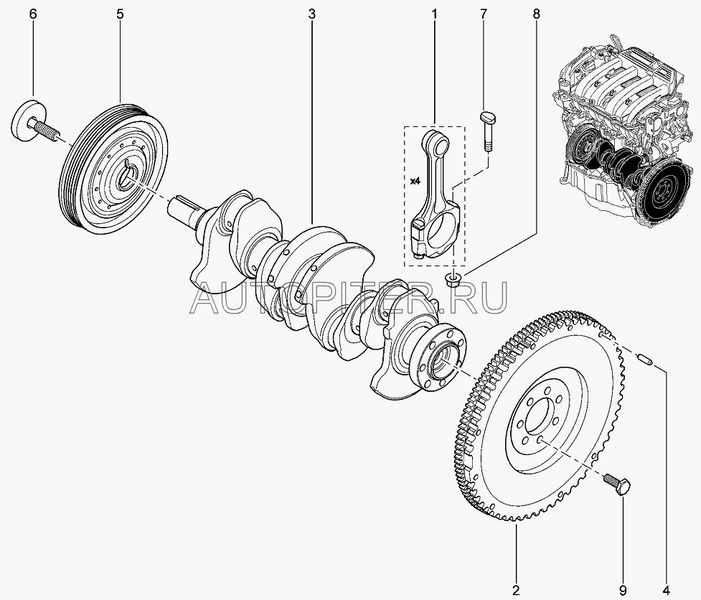 6
5
3
1
7
8
x4
AUTOPITER.RU
2
9
4