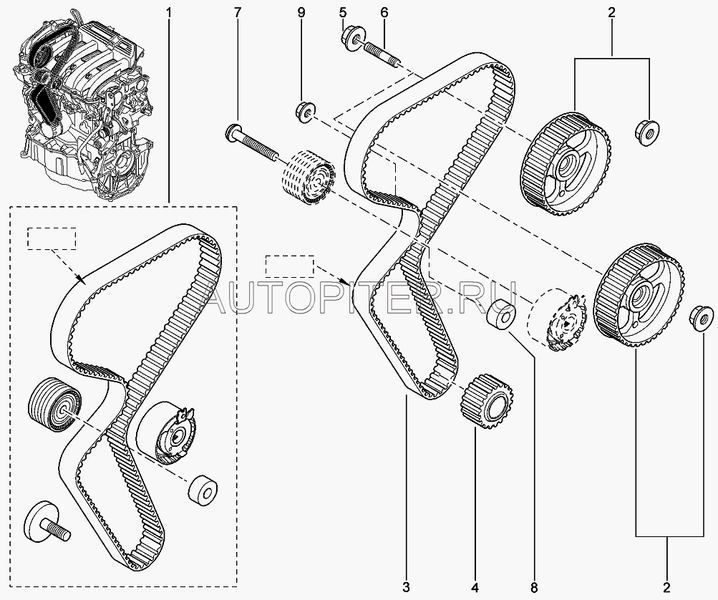 1
7
9
5
6
2
AUTOPITER.RU
3
4
8
2