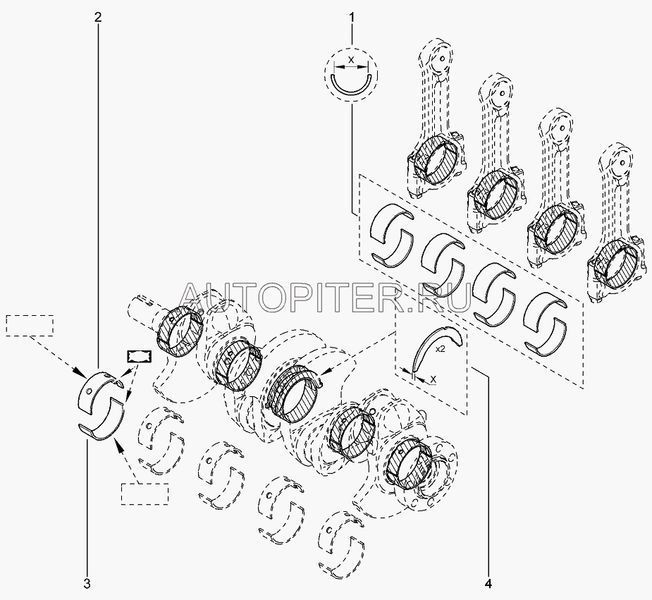 2

1

X

AUTOPITER.RU

x2

X

3

4