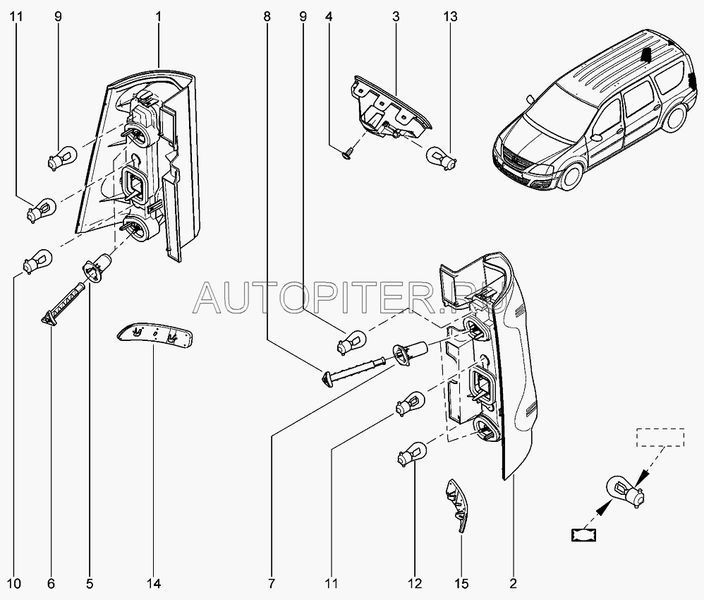 11
9
1
8
9
4
3
13

AUTOPITER.RU

10
6
5
14
7
11
12
15
2