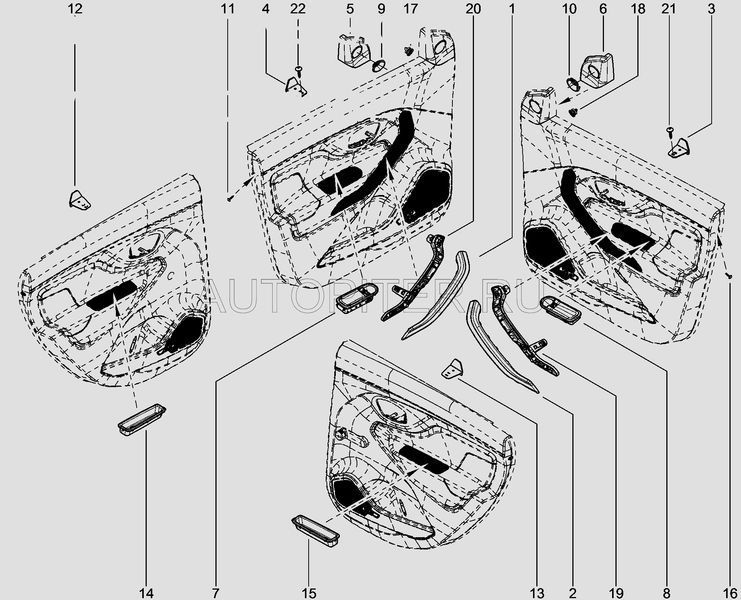 12
11
4
22
5
9
17
20
1
10
6
18
21
3
AUTOPITER.RU
14
7
15
13
2
19
8
16