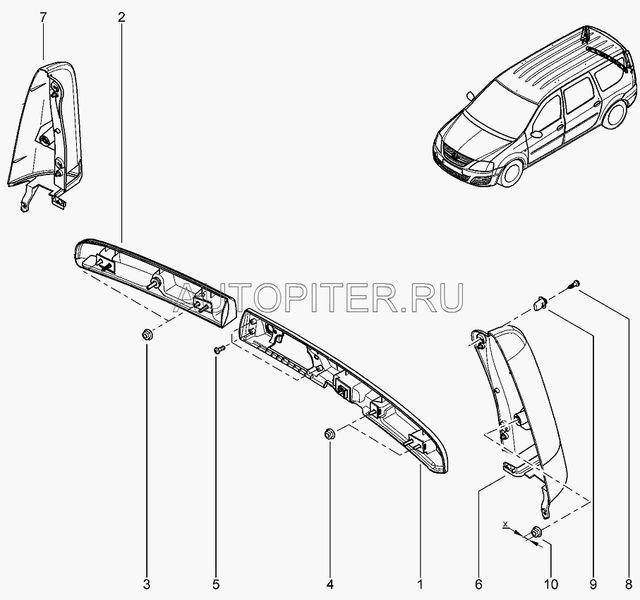 7
2
AUTOPITER.RU
x
3
5
4
1
6
10
9
8