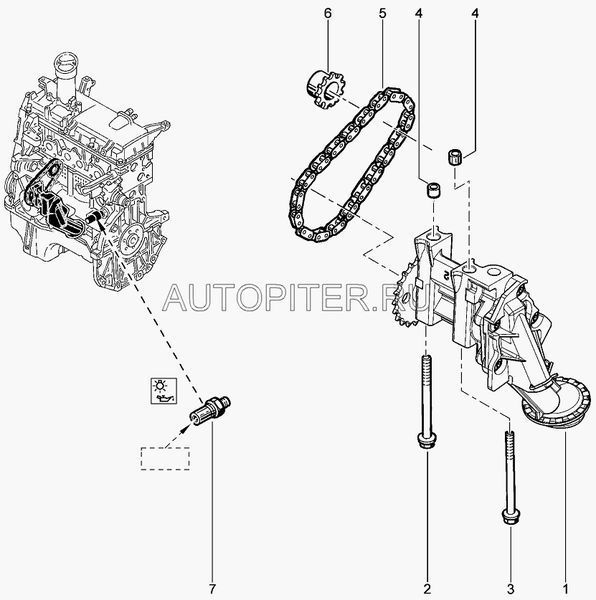 6
5
4
4
AUTOPITER.RU
7
2
3
1