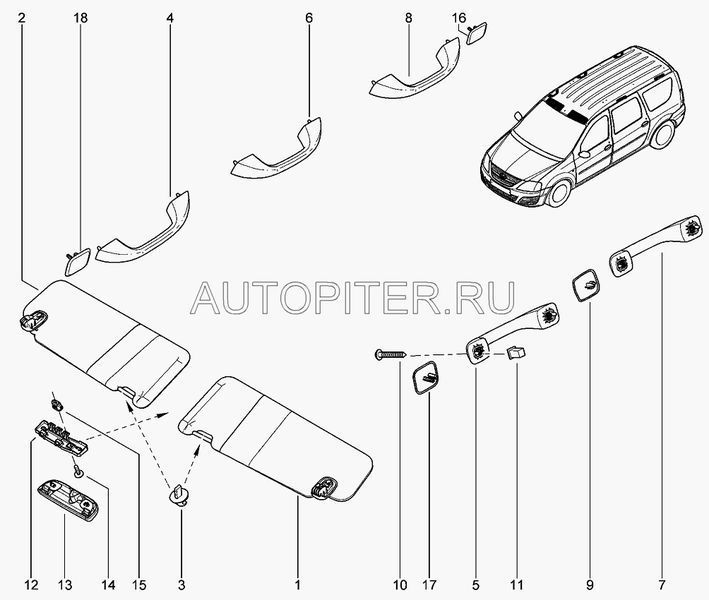 2
18
4
6
8
16

AUTOPITER.RU

12
13
14
15
3
1
10
17
5
11
9
7