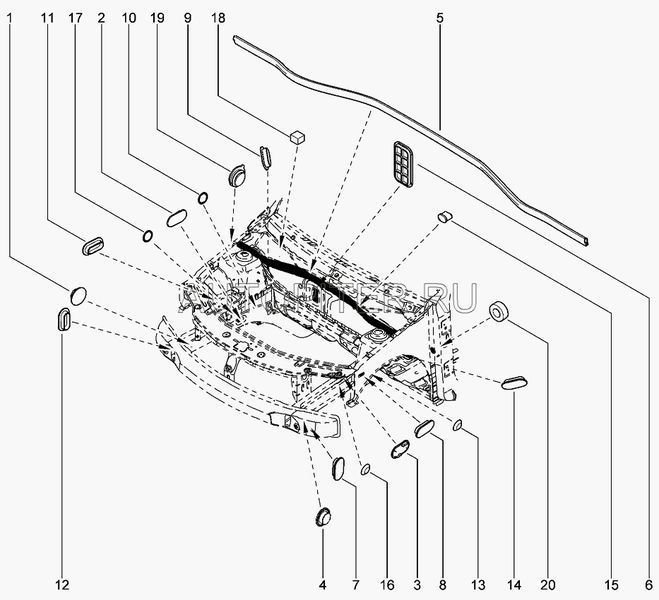 1 11 17 2 10 19 9 18 5

AUTOPITER.RU

12 4 7 16 3 8 13 14 20 15 6