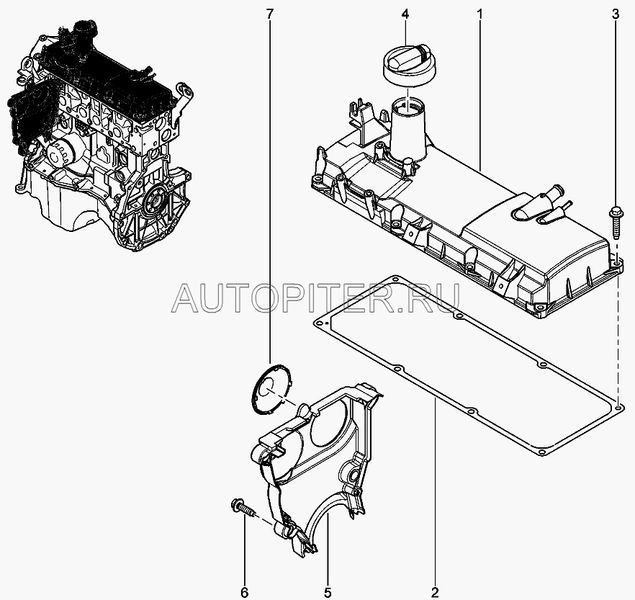 7
4
1
3
AUTOPITER.RU
6
5
2