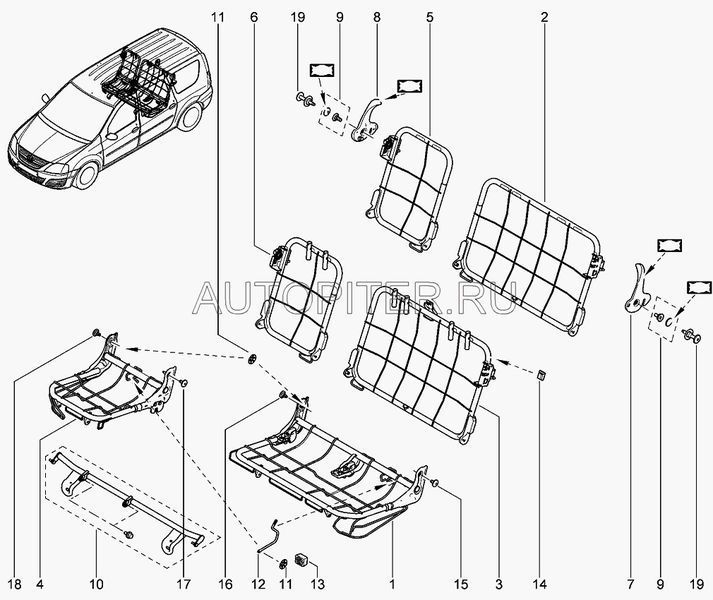 11 6 19 9 8 5 2

AUTOPITER.RU

18 4 10 17 16 12 11 13 1 15 3 14 7 9 19