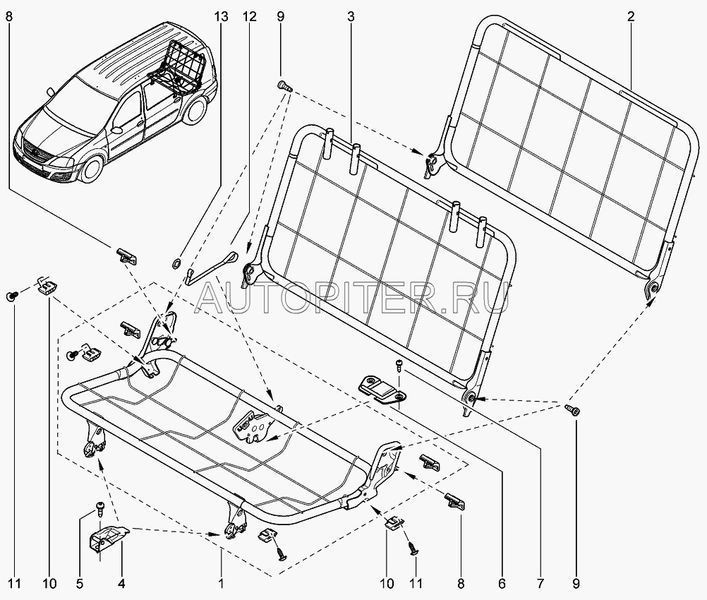 8
13
12
9
3
2
AUTOPITER.RU
11
10
5
4
1
10
11
8
6
7
9