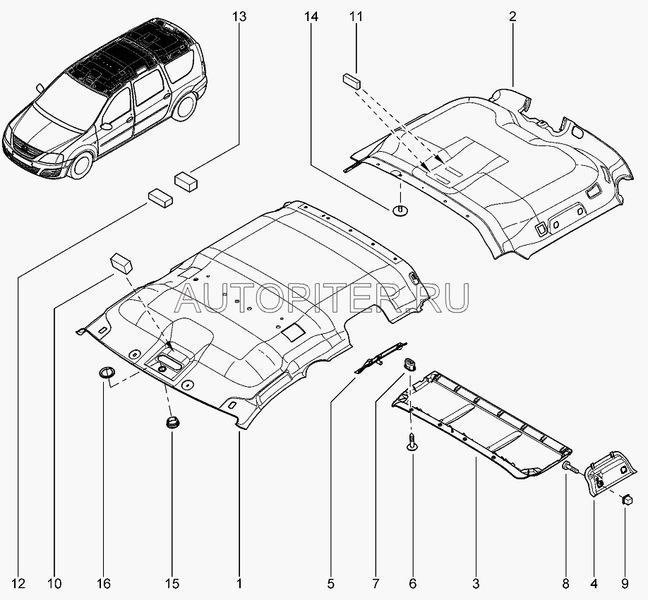 13
14
11
2
AUTOPITER.RU
12
10
16
15
1
5
7
6
3
8
4
9