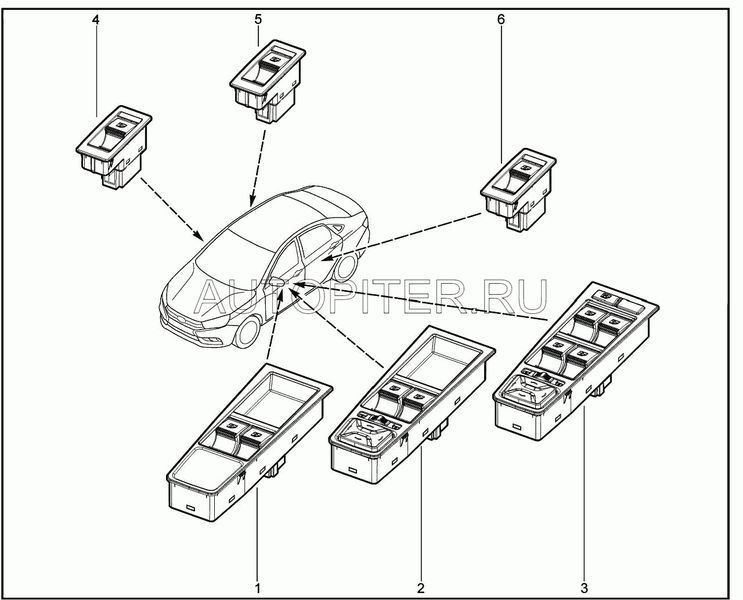 4
5
6
AUTOPITER.RU
1
2
3