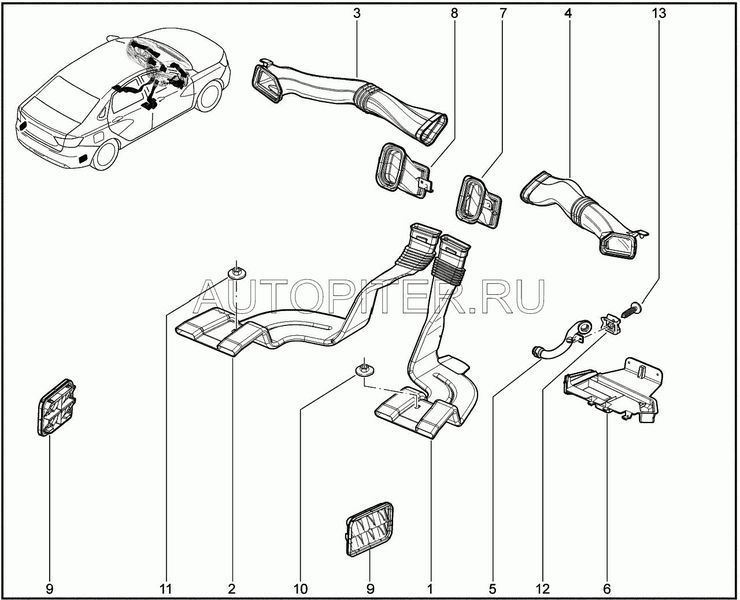 3
8
7
4
13
AUTOPITER.RU
9
11
2
10
9
1
5
12
6