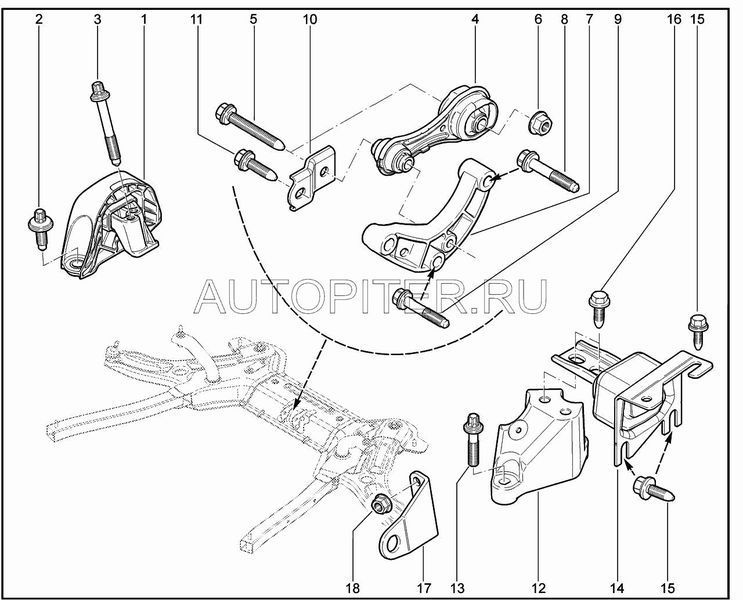 2 3 1 11 5 10 4 6 8 7 9 16 15

AUTOPITER.RU

18 17 13 12 14 15