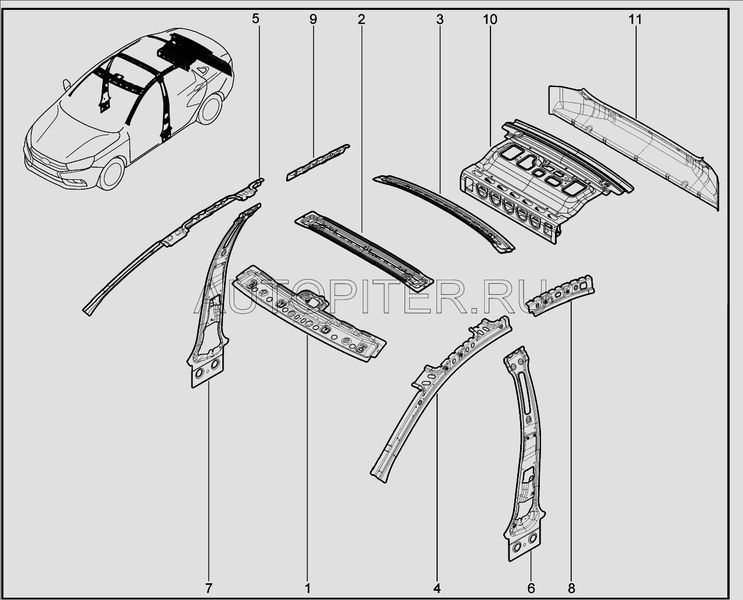 5
9
2
3
10
11
AUTOPITER.RU
7
1
4
6
8