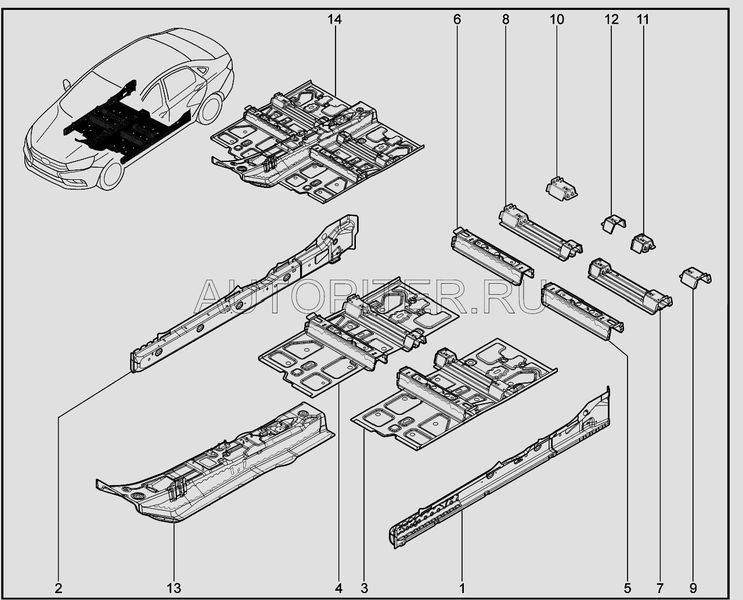 14
6
8
10
12
11
AUTOPITER.RU
2
13
4
3
1
5
7
9