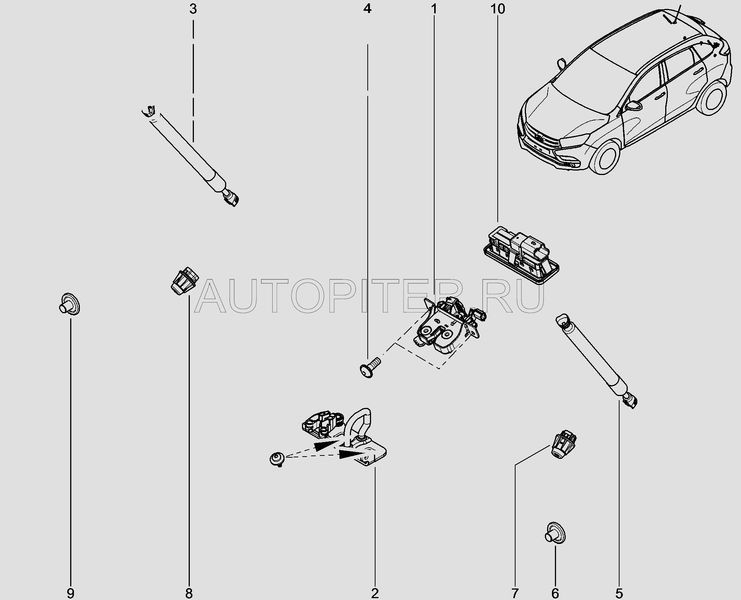 3
4
1
10
AUTOPITER.RU
9
8
2
7
6
5