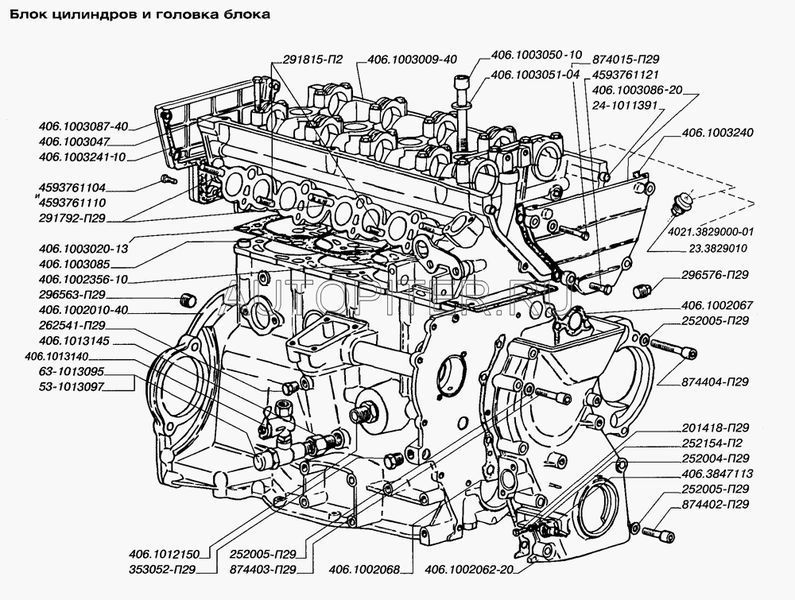 Блок цилиндров и головка блока

291815-П2
406.1003009-40
406.1003050-10
406.1003051-04
874015-П29
4593761121
406.1003086-20
24-1011391
406.1003240
406.1003087-40
406.1003047
406.1003241-10
4593761104
и 4593761110
291792-П29
406.1003020-13
406.1003085
406.1002356-10
296563-П29
406.1002010-40
262541-П29
406.1013145
406.1013140
63-1013095
53-1013097
4021.3829000-01
23.3829010
296576-П29
406.1002067
252005-П29
874404-П29
201418-П29
252154-П2
252004-П29
406.3847113
252005-П29
874402-П29
406.1012150
353052-П29
252005-П29
874403-П29
406.1002068
406.1002062-20
AUTOPITER.RU