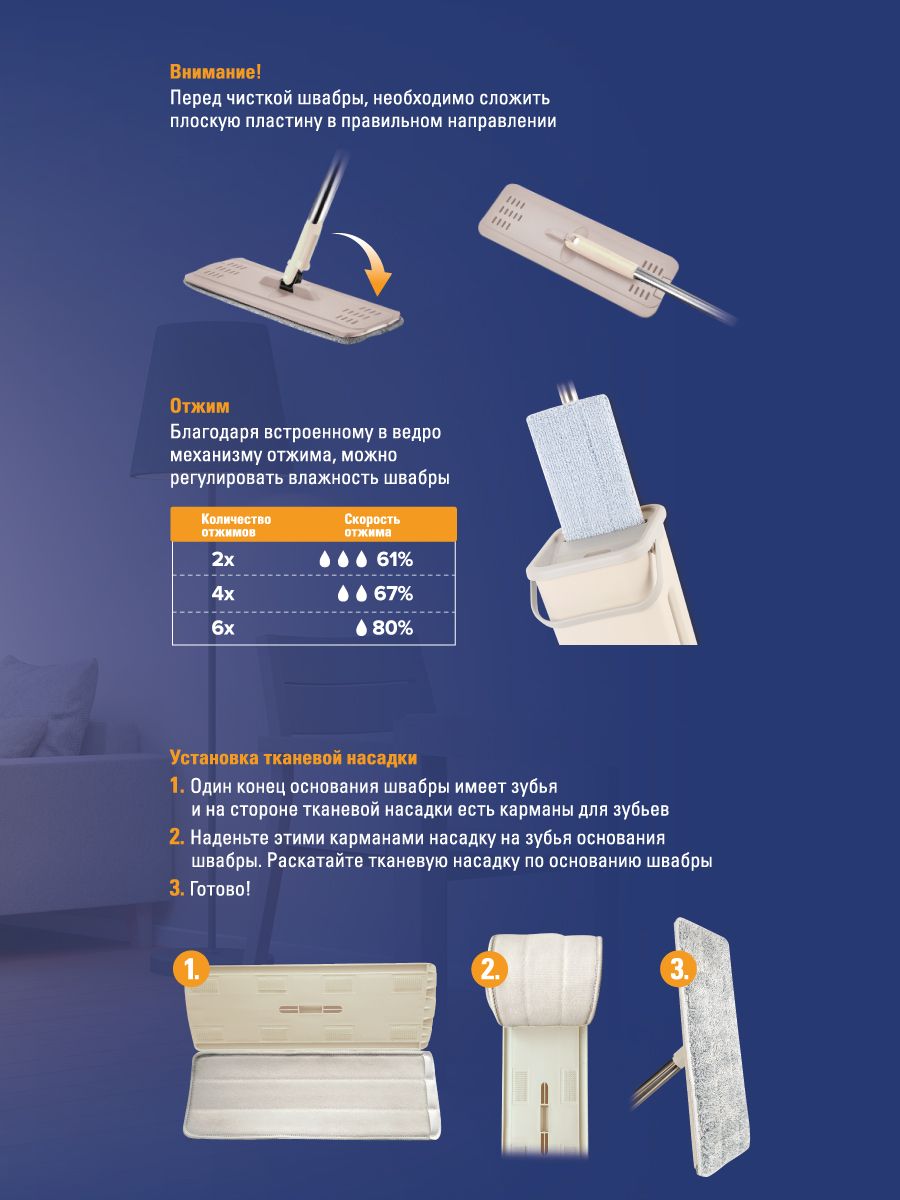 Внимание!
Перед чисткой швабры, необходимо сложить плоскую пластину в правильном направлении

Отжим
Благодаря встроенному в ведро механизму отжима, можно регулировать влажность швабры

| Количество отжимов | Скорость отжима |
|---|---|
| 2x | 61% |
| 4x | 67% |
| 6x | 80% |

Установка тканевой насадки
1. Один конец основания швабры имеет зубья и на стороне тканевой насадки есть карманы для зубьев
2. Наденьте этими карманами насадку на зубья основания швабры. Раскатайте тканевую насадку по основанию швабры
3. Готово!

1.

2.

3.