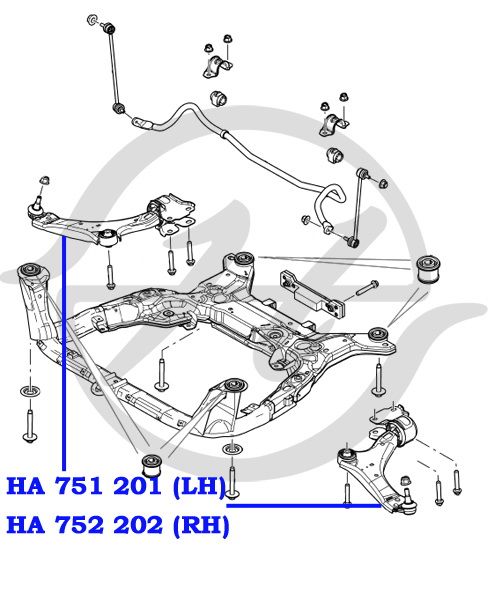 HA 751 201 (LH)
HA 752 202 (RH)