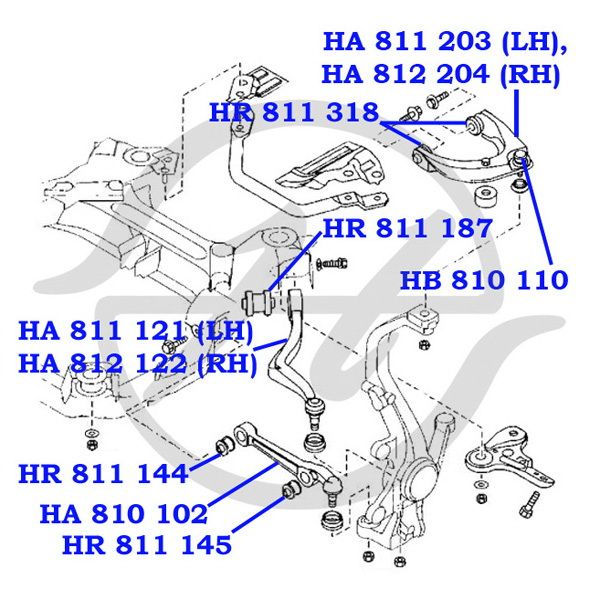 HA 811 203 (LH),
HA 812 204 (RH)

HR 811 318

HR 811 187

HB 810 110

HA 811 121 (LH)
HA 812 122 (RH)

HR 811 144

HA 810 102

HR 811 145