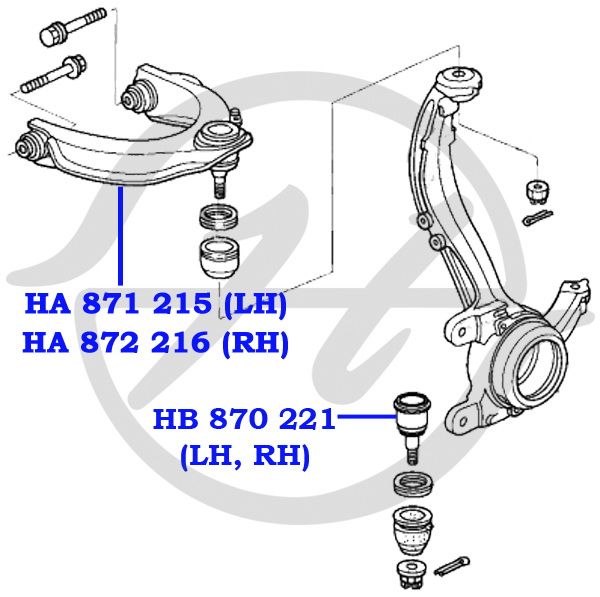 HA 871 215 (LH)
HA 872 216 (RH)

HB 870 221
(LH, RH)