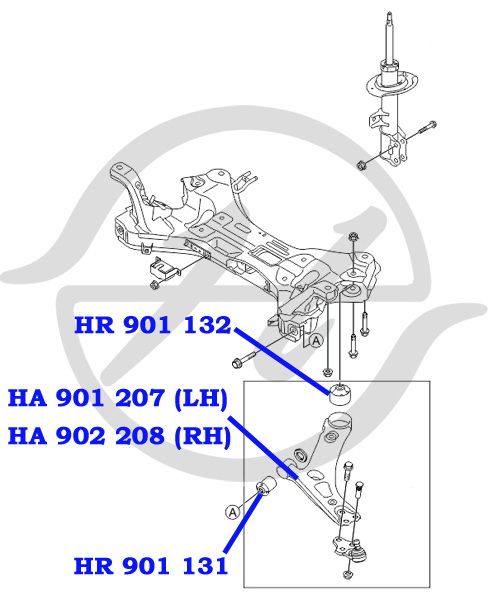 HR 901 132

A

HA 901 207 (LH)
HA 902 208 (RH)

A

HR 901 131