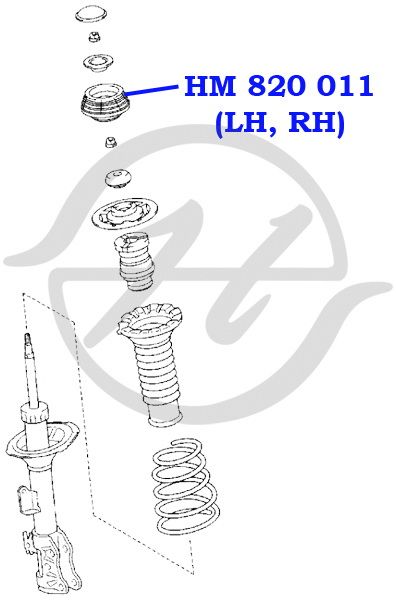 HM 820 011
(LH, RH)