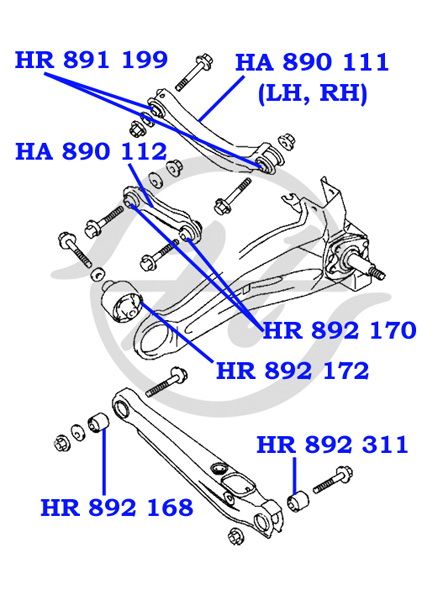 HR 891 199
HA 890 111
(LH, RH)
HA 890 112
HR 892 170
HR 892 172
HR 892 311
HR 892 168