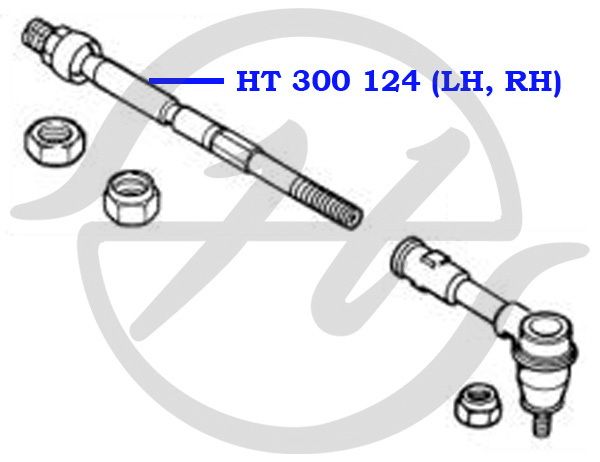 HT 300 124 (LH, RH)