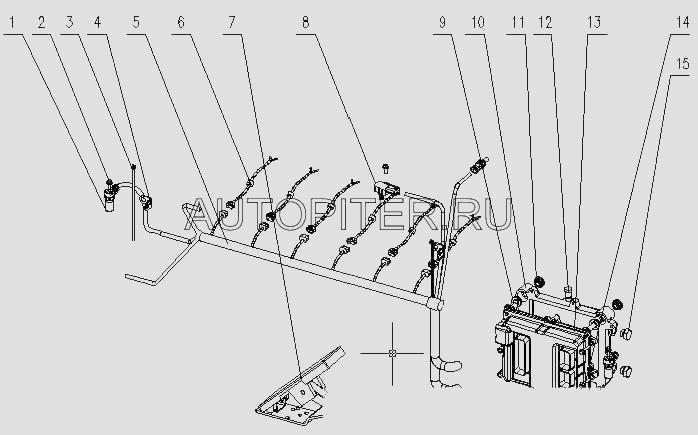 1 2 3 4 5 6 7 8 9 10 11 12 13 14 15

AUTOPITER.RU