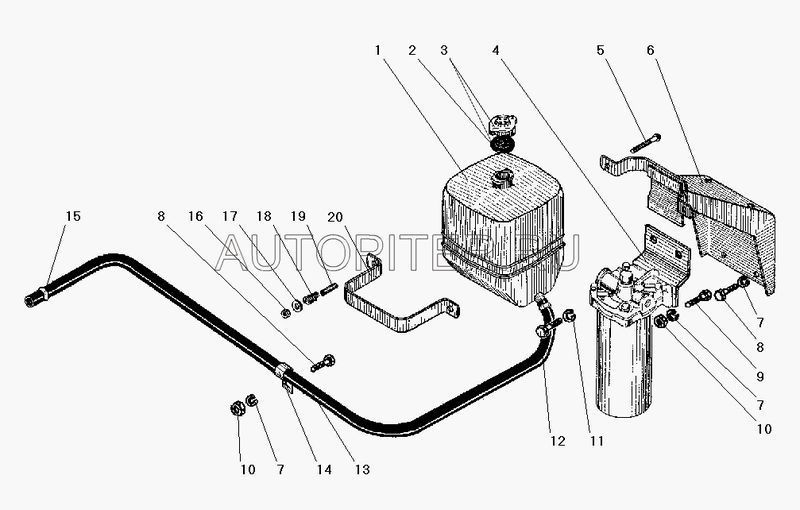 1 2 3 4 5 6
15 8 16 17 18 19 20
AUTORITET.RU
7
8
9
7
10
12 11
10 7 14 13