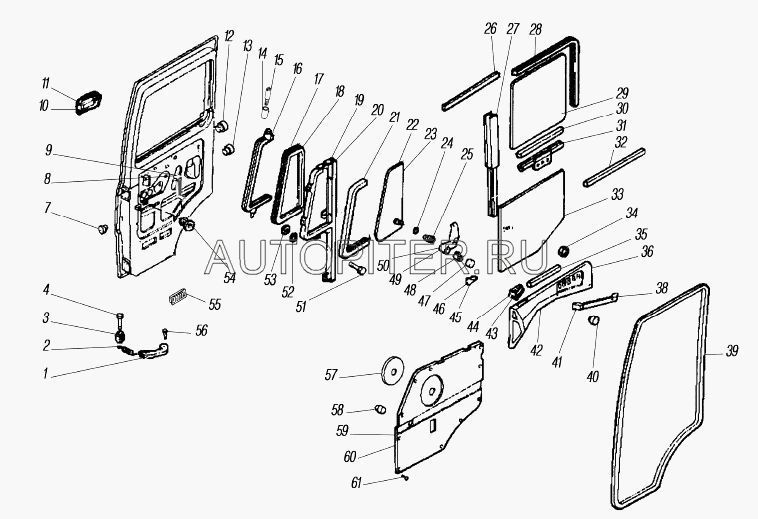 12
13
14
15
16
17
18
19
20
21
22
23
24
25
26
27
28
29
30
31
32
33
34
35
36
11
10
9
8
7
54
53
52
51
50
49
48
47
46
45
44
43
42
41
40
38
39
4
3
2
1
55
56
57
58
59
60
61
AUTOPITER.RU