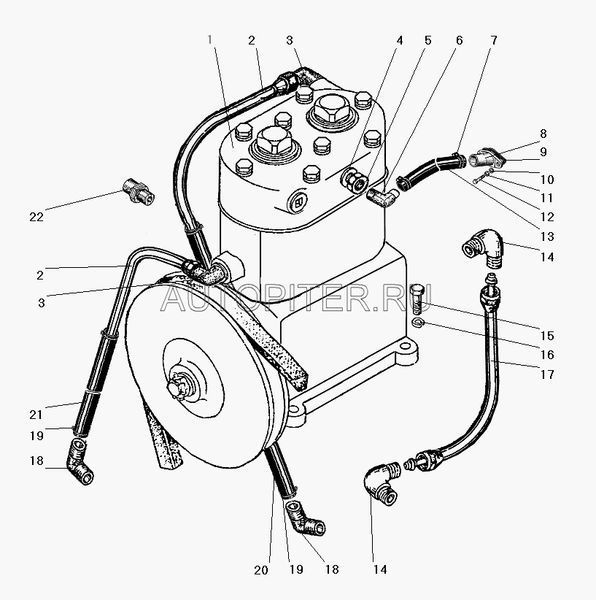 1
2
3
4
5
6
7
8
9
10
11
12
13
14
22
2
3
AUTOPITER.RU
15
16
17
21
19
18
20
19
18
14