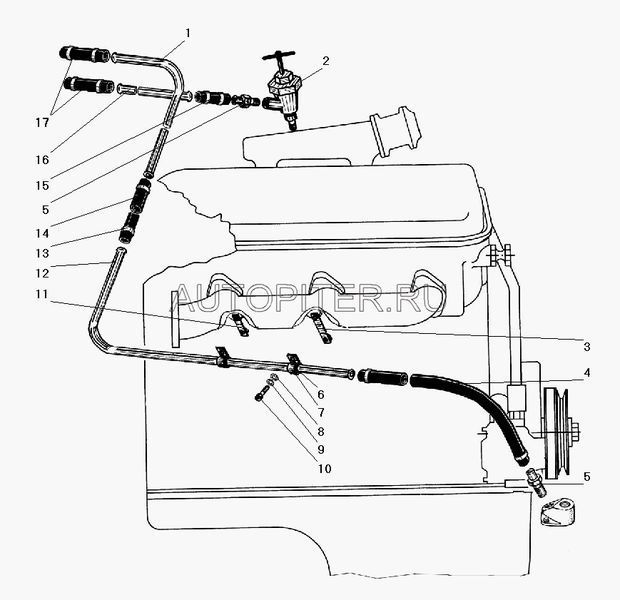 1
2
17
16
15
5
14
13
12
11
AUTOPITER.RU
3
4
6
7
8
9
10
5