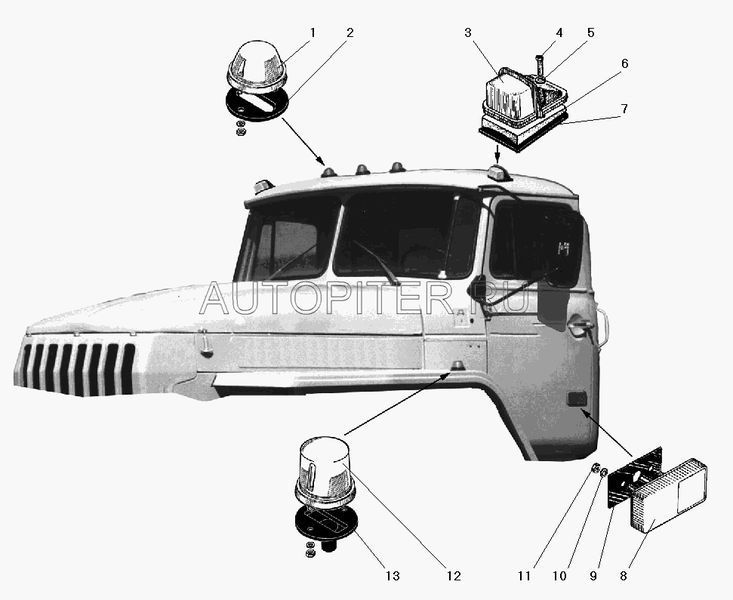 1
2
3
4
5
6
7
AUTOPITER.RU
13
12
11
10
9
8