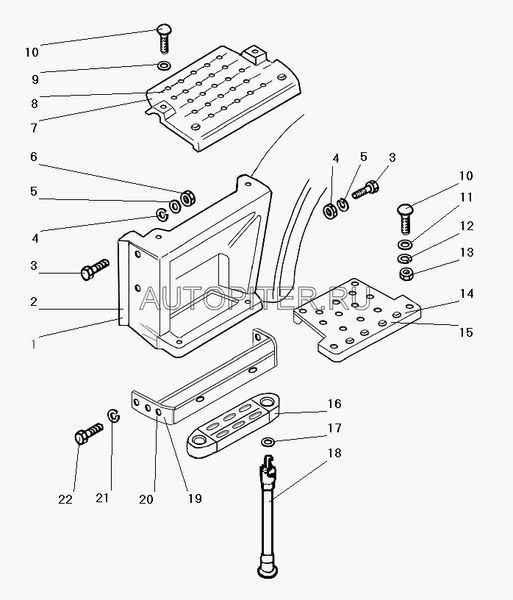 10
9
8
7
6
5
4
3
2
1
4
5
3
10
11
12
13
14
15
AUTOPITER.RU
16
17
18
22
21
20
19