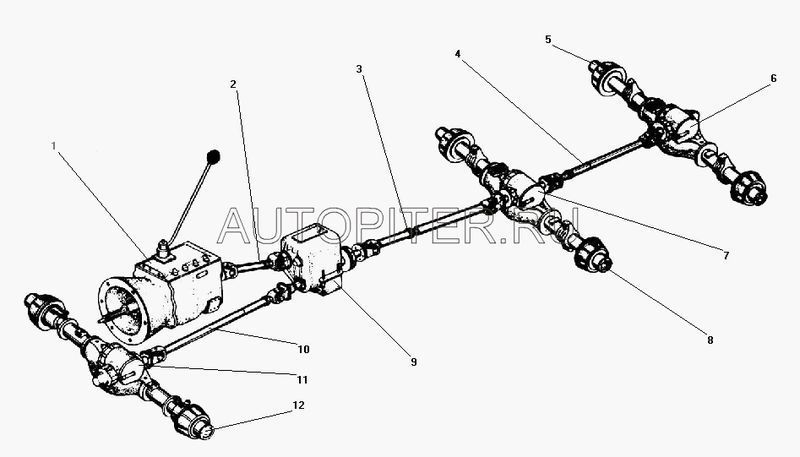 1
2
3
4
5
6
7
8
9
10
11
12
AUTOPITER.RU