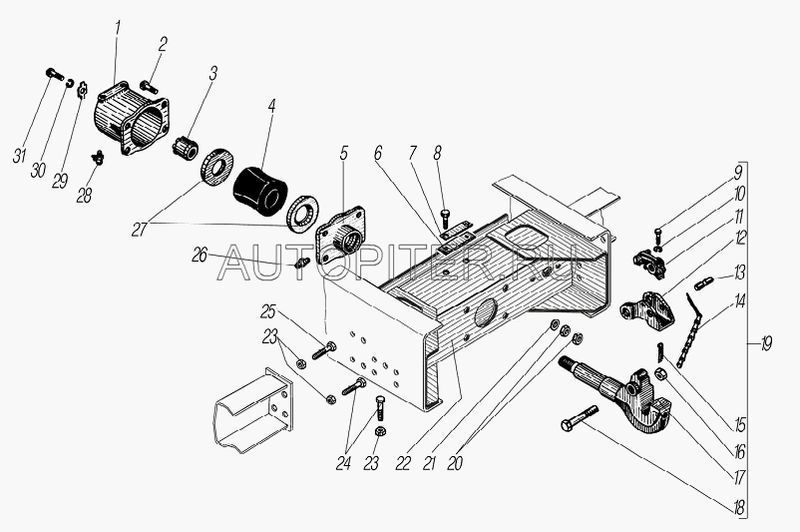 1
2
3
4
5
6
7
8
9
10
11
12
13
14
19
31
30
29
28
27
26
AUTOPITER.RU
25
23
24
23
22
21
20
15
16
17
18