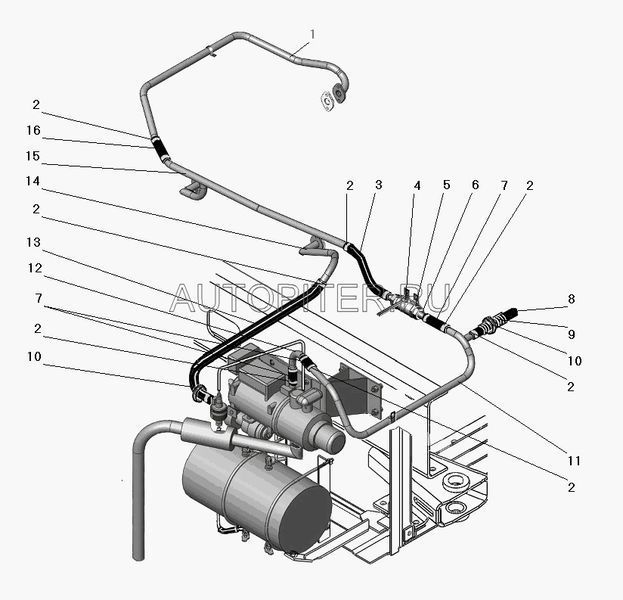 1
2
16
15
14
2
13
12
7
2
10
2 3 4 5 6 7 2
AUTOPITER.RU
8
9
10
2
11
2