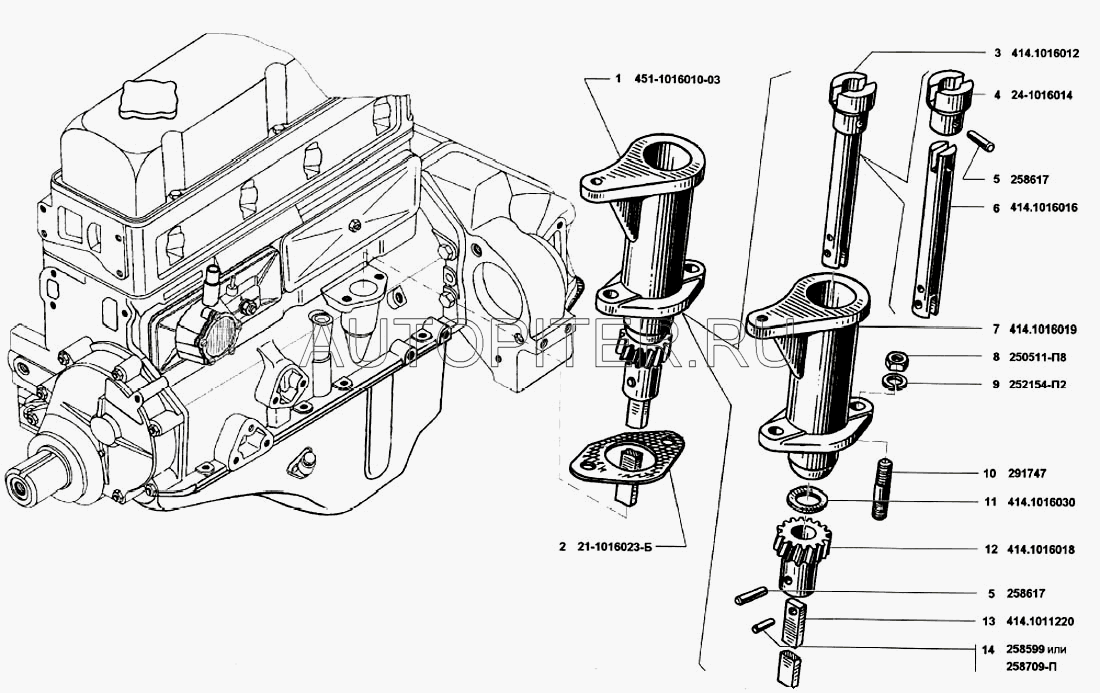 1 451-1016010-03

2 21-1016023-Б

3 414.1016012

4 24-1016014

5 258617

6 414.1016016

7 414.1016019

8 250511-П8

9 252154-П2

10 291747

11 414.1016030

12 414.1016018

5 258617

13 414.1011220

14 258599 или 258709-П

AUTOPITER.RU