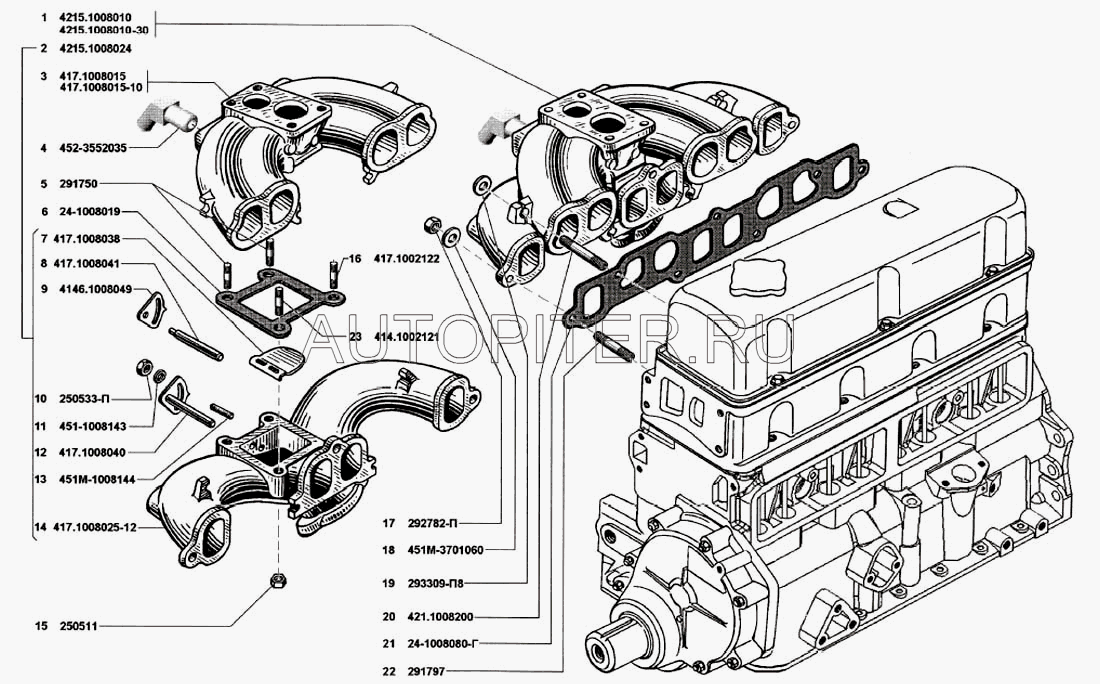 1 4215.1008010
4215.1008010-30

2 4215.1008024

3 417.1008015
417.1008015-10

4 452-3552035

5 291750

6 24-1008019

7 417.1008038

8 417.1008041

9 4146.1008049

10 250533-П

11 451-1008143

12 417.1008040

13 451М-1008144

14 417.1008025-12

15 250511

16

417.1002122

23 414.1002121

AUTOPITER.RU

17 292782-П

18 451М-3701060

19 293309-П8

20 421.1008200

21 24-1008080-Г

22 291797